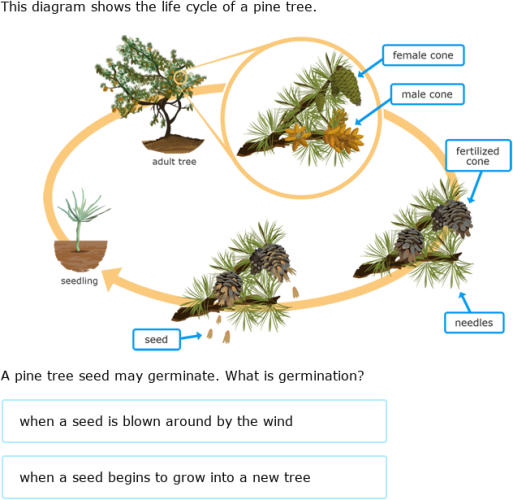 This diagram shows the life cycle of a pine tree.

female cone

male cone

adult tree

fertilized cone

seedling

needles

seed

A pine tree seed may germinate. What is germination?

when a seed is blown around by the wind

when a seed begins to grow into a new tree